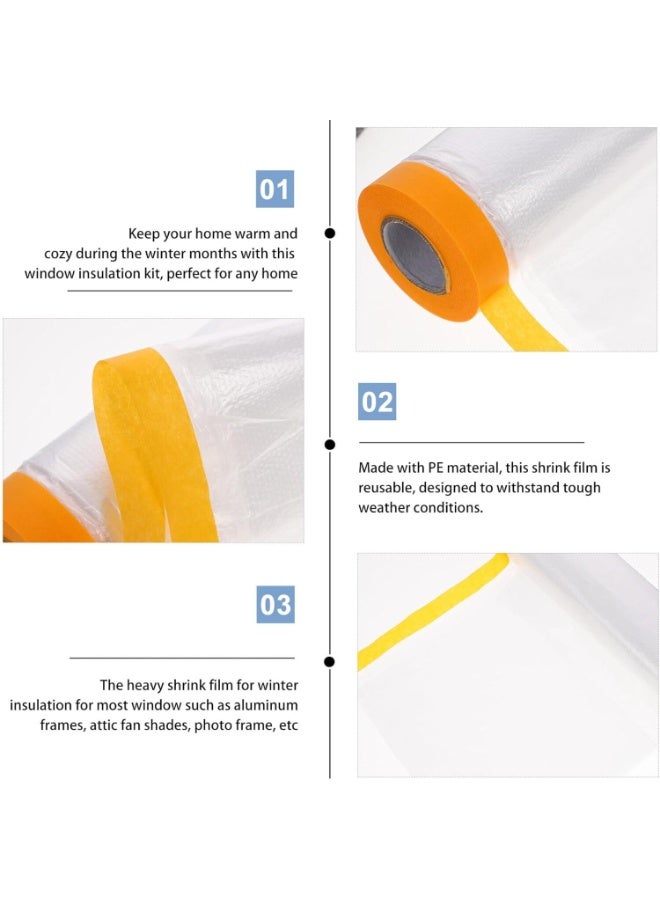 01

Keep your home warm and cozy during the winter months with this window insulation kit, perfect for any home

02

Made with PE material, this shrink film is reusable, designed to withstand tough weather conditions.

03

The heavy shrink film for winter insulation for most window such as aluminum frames, attic fan shades, photo frame, etc